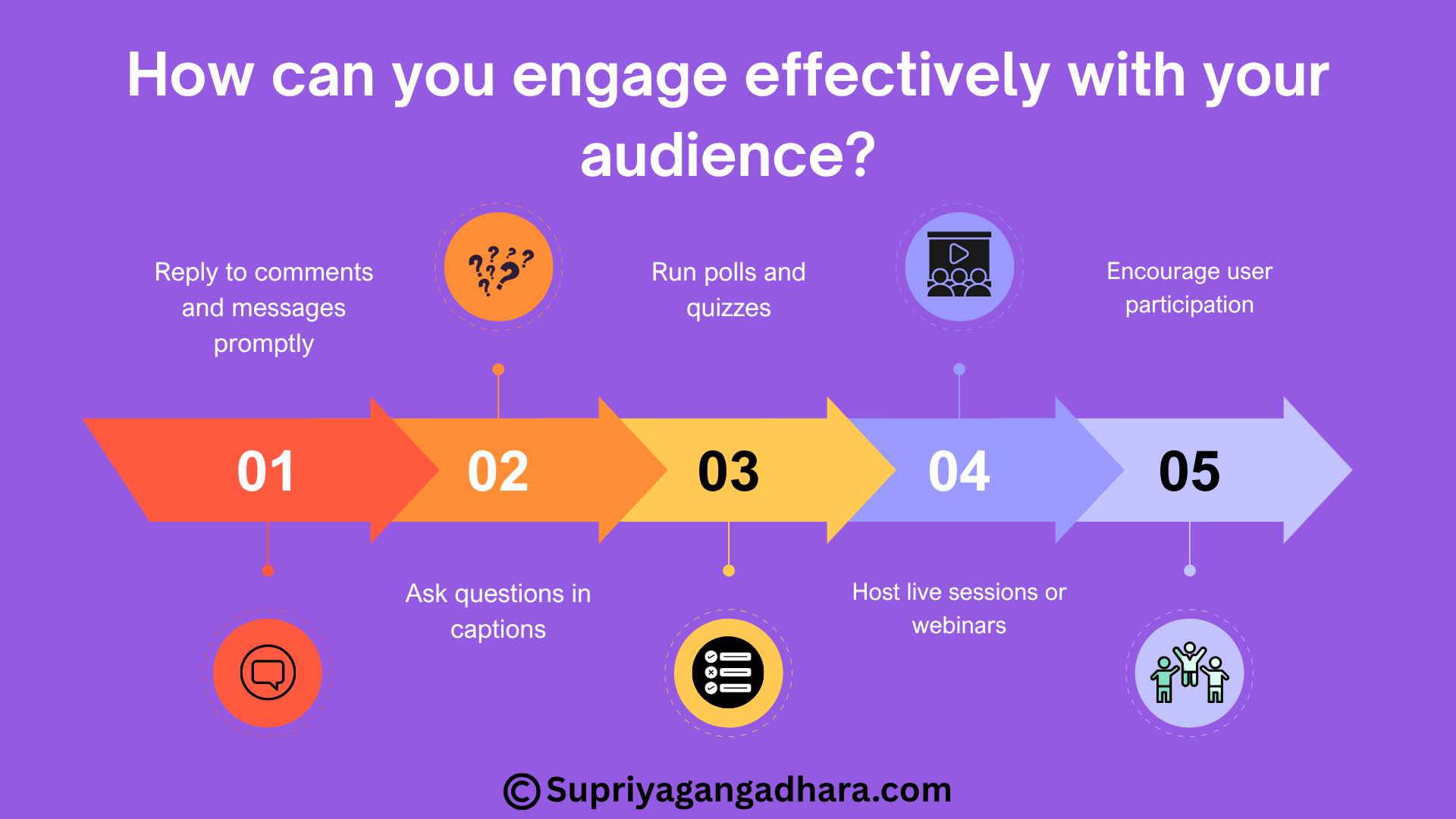 How can you engage effectively with your audience?

Reply to comments and messages promptly

Run polls and quizzes

Encourage user participation

01

02

03

04

05

Ask questions in captions

Host live sessions or webinars

©Supriyagangadhara.com