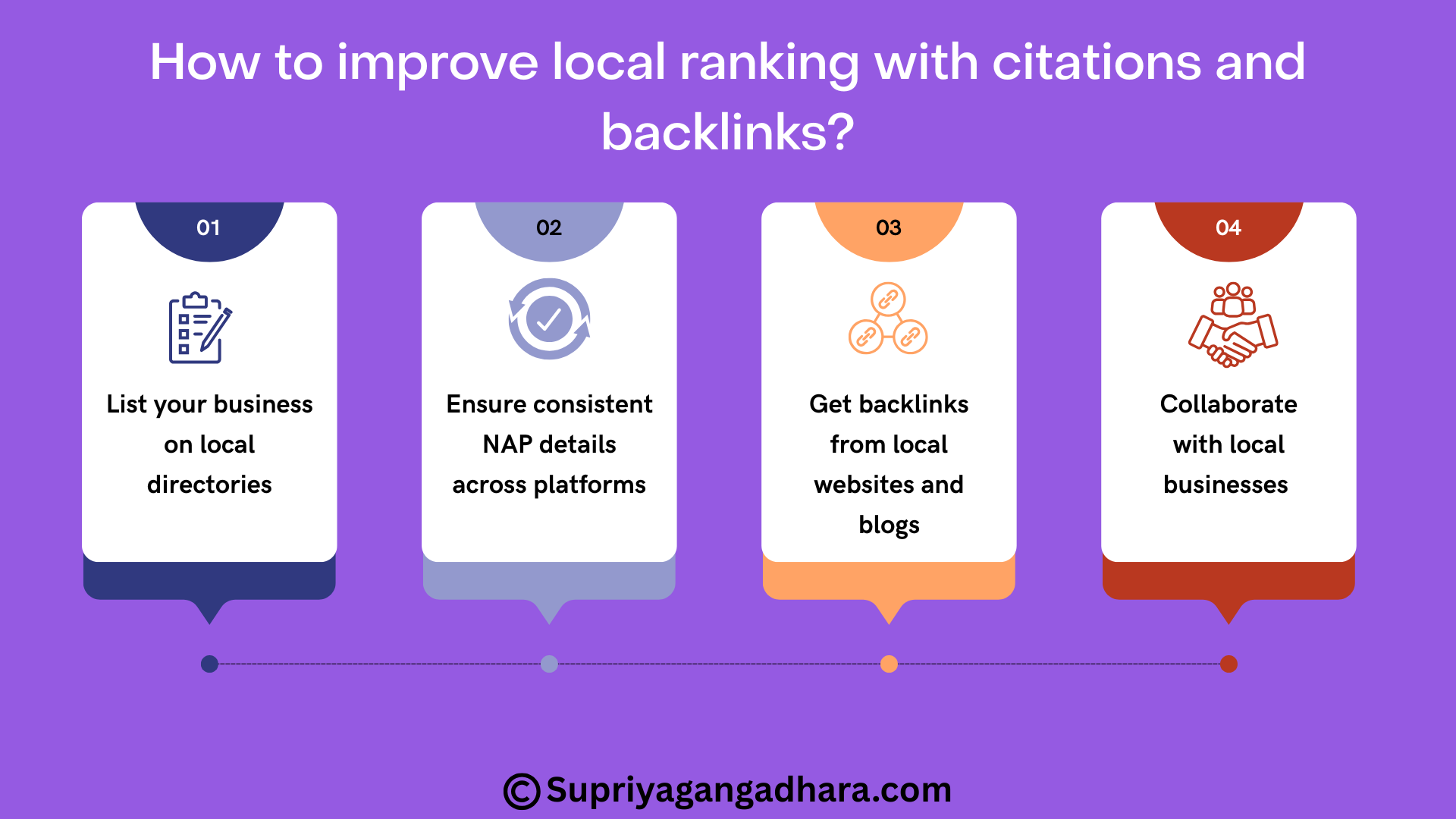 How to improve local ranking with citations and backlinks?

01

List your business on local directories

02

Ensure consistent NAP details across platforms

03

Get backlinks from local websites and blogs

04

Collaborate with local businesses

©Supriyagangadhara.com