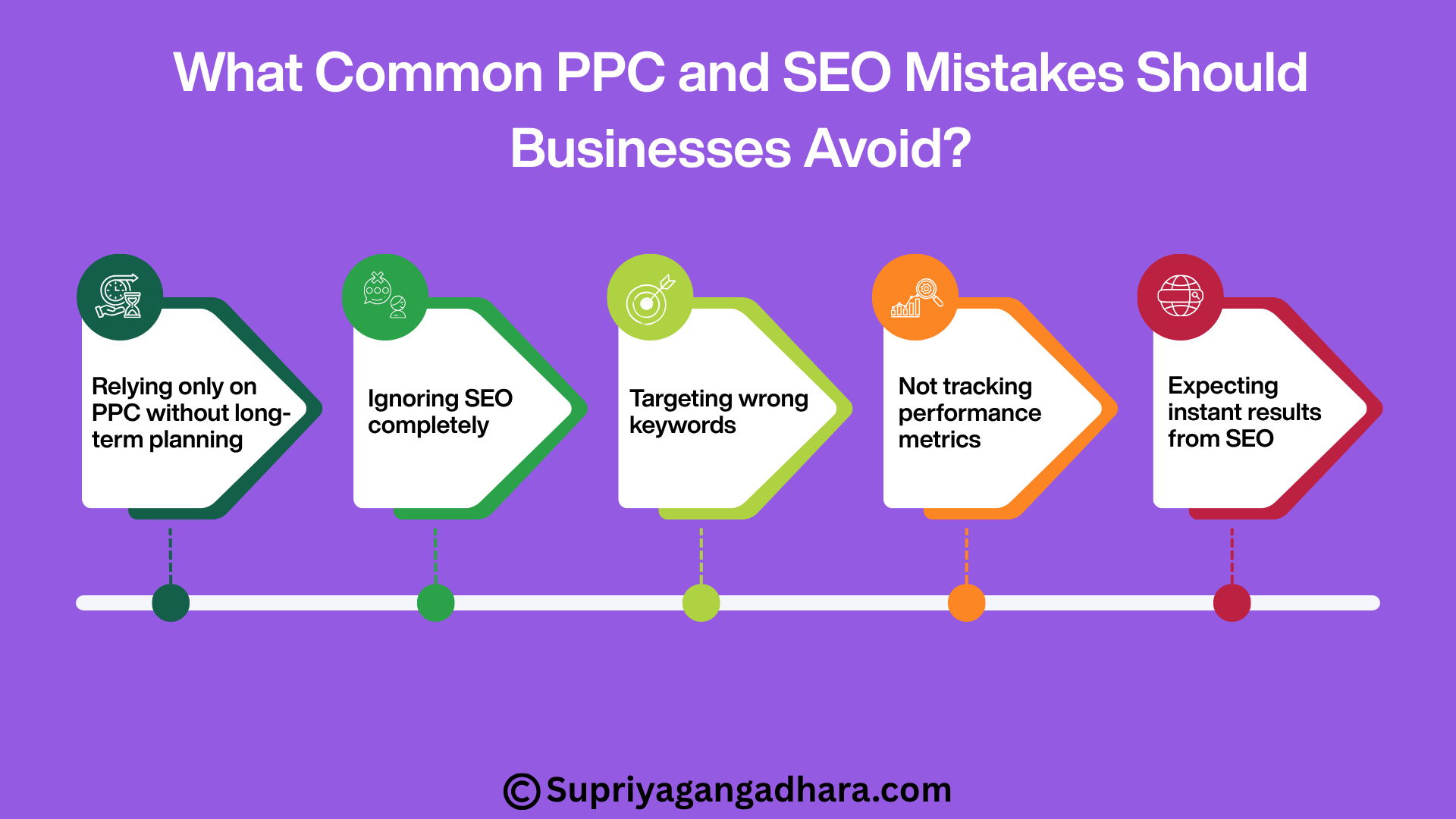 What Common PPC and SEO Mistakes Should Businesses Avoid?

Relying only on PPC without long-term planning

Ignoring SEO completely

Targeting wrong keywords

Not tracking performance metrics

Expecting instant results from SEO

©Supriyagangadhara.com